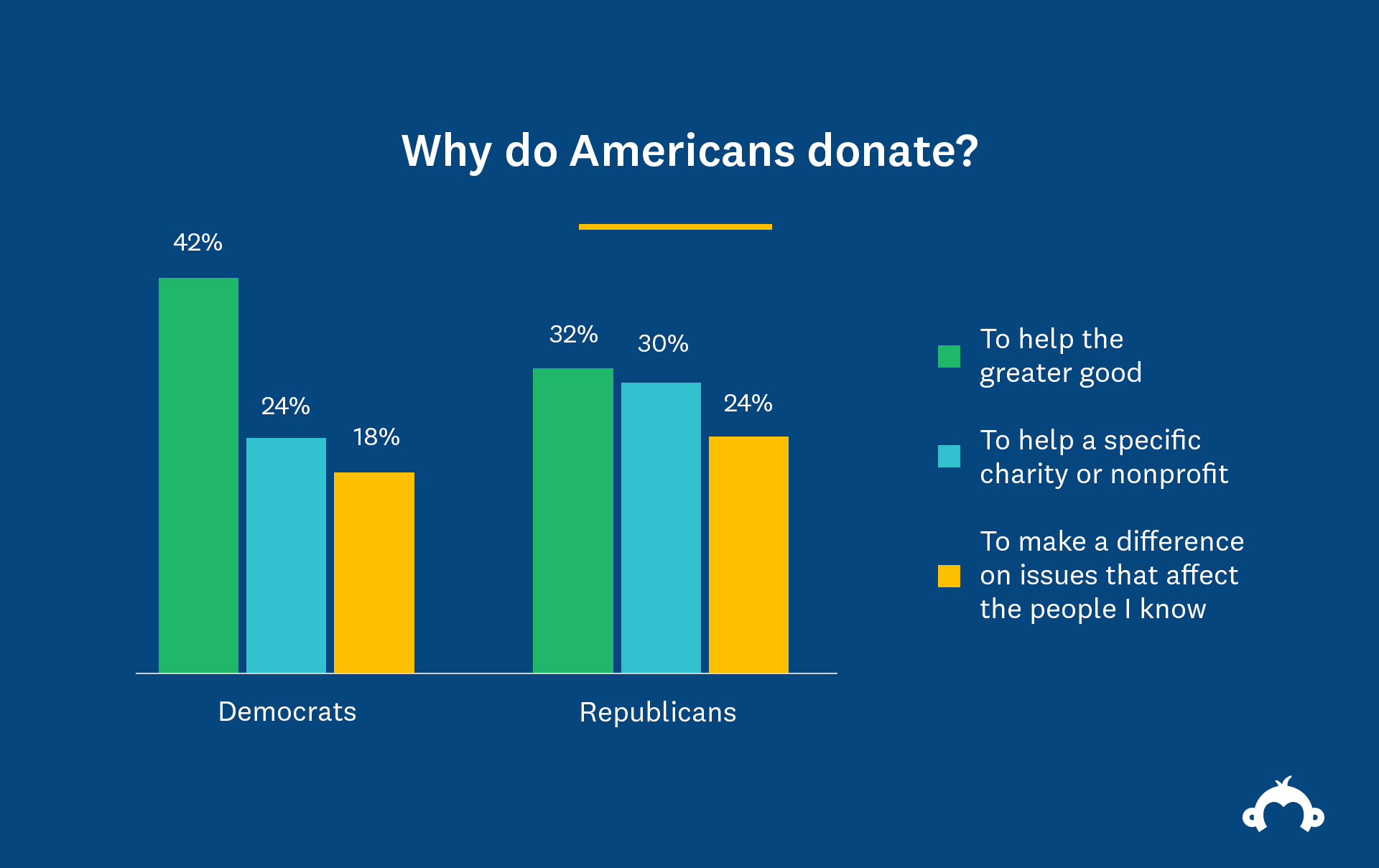 Why do Americans donate?

42%
24%
18%
32%
30%
24%

Democrats
Republicans

To help the greater good

To help a specific charity or nonprofit

To make a difference on issues that affect the people I know